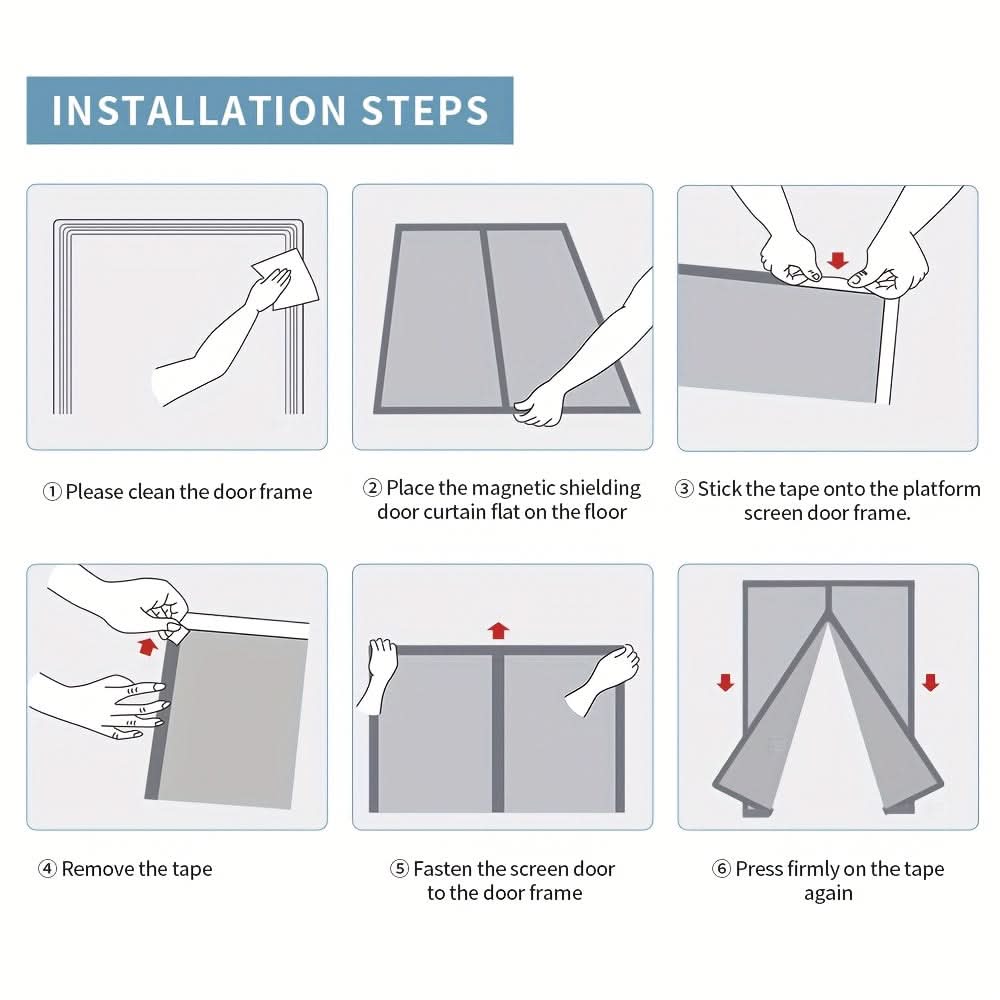 INSTALLATION STEPS

① Please clean the door frame

② Place the magnetic shielding door curtain flat on the floor

③ Stick the tape onto the platform screen door frame.

④ Remove the tape

⑤ Fasten the screen door to the door frame

⑥ Press firmly on the tape again