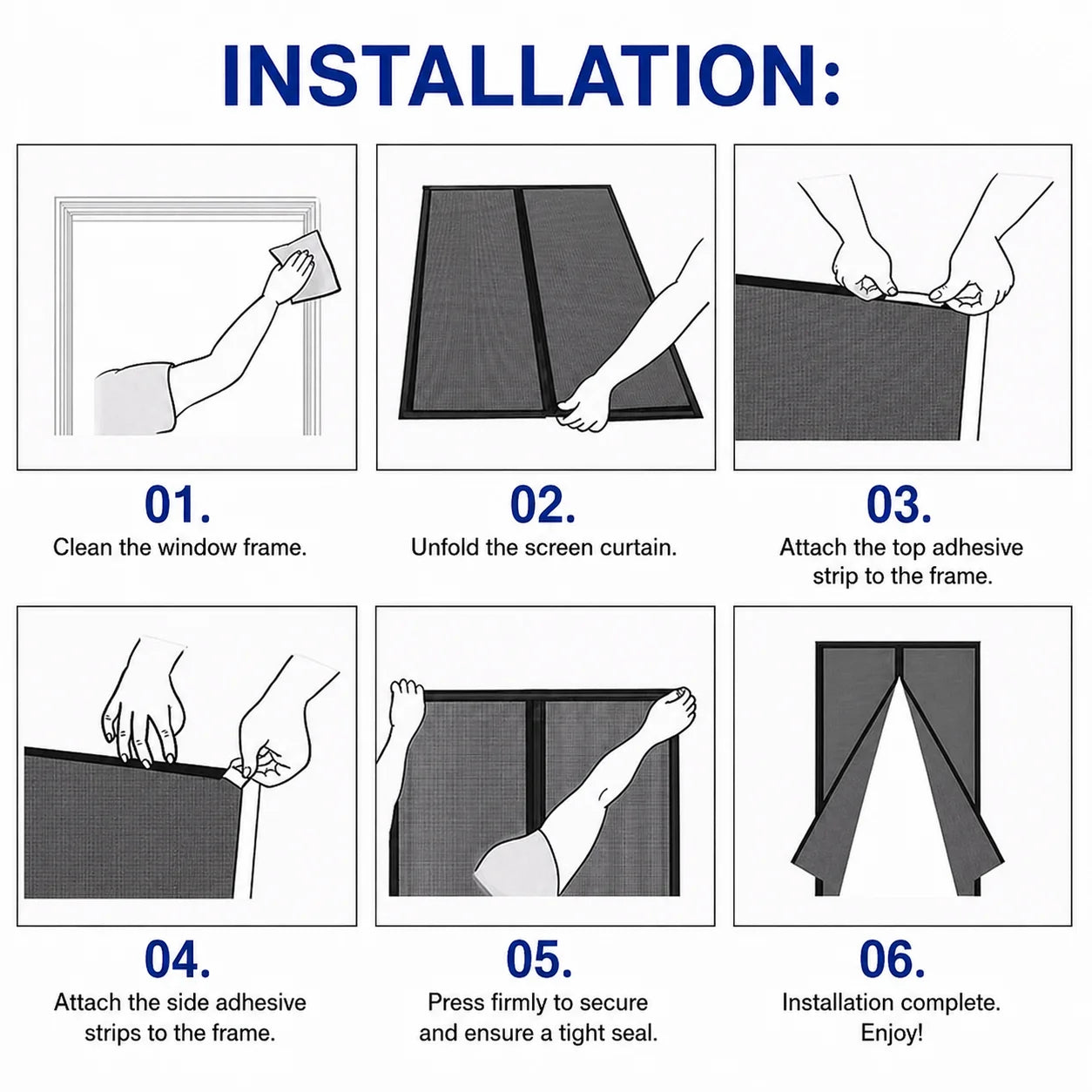 INSTALLATION:

01.
Clean the window frame.

02.
Unfold the screen curtain.

03.
Attach the top adhesive strip to the frame.

04.
Attach the side adhesive strips to the frame.

05.
Press firmly to secure and ensure a tight seal.

06.
Installation complete. Enjoy!