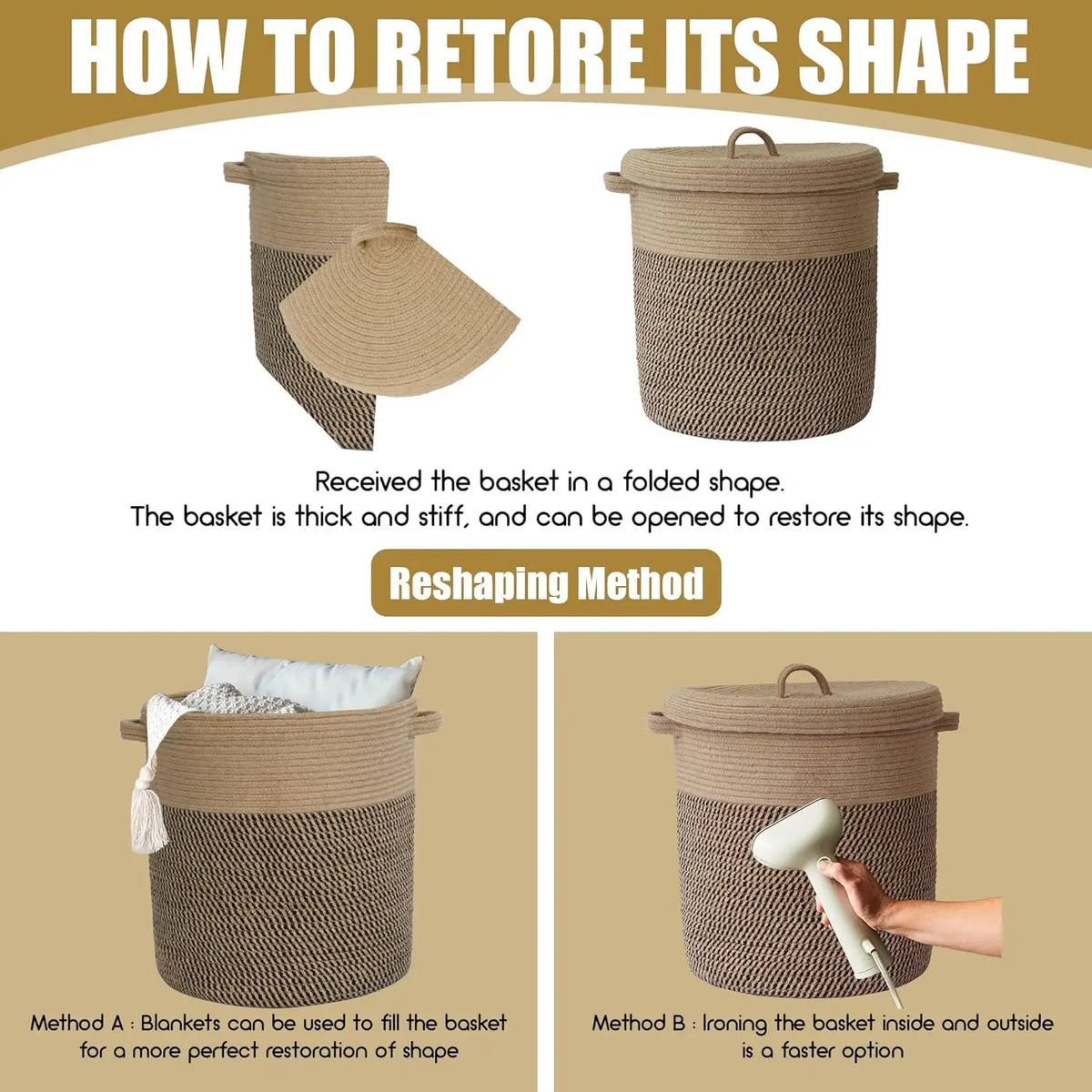 HOW TO RETORE ITS SHAPE

Received the basket in a folded shape.
The basket is thick and stiff, and can be opened to restore its shape.

Reshaping Method

Method A : Blankets can be used to fill the basket for a more perfect restoration of shape

Method B : Ironing the basket inside and outside is a faster option