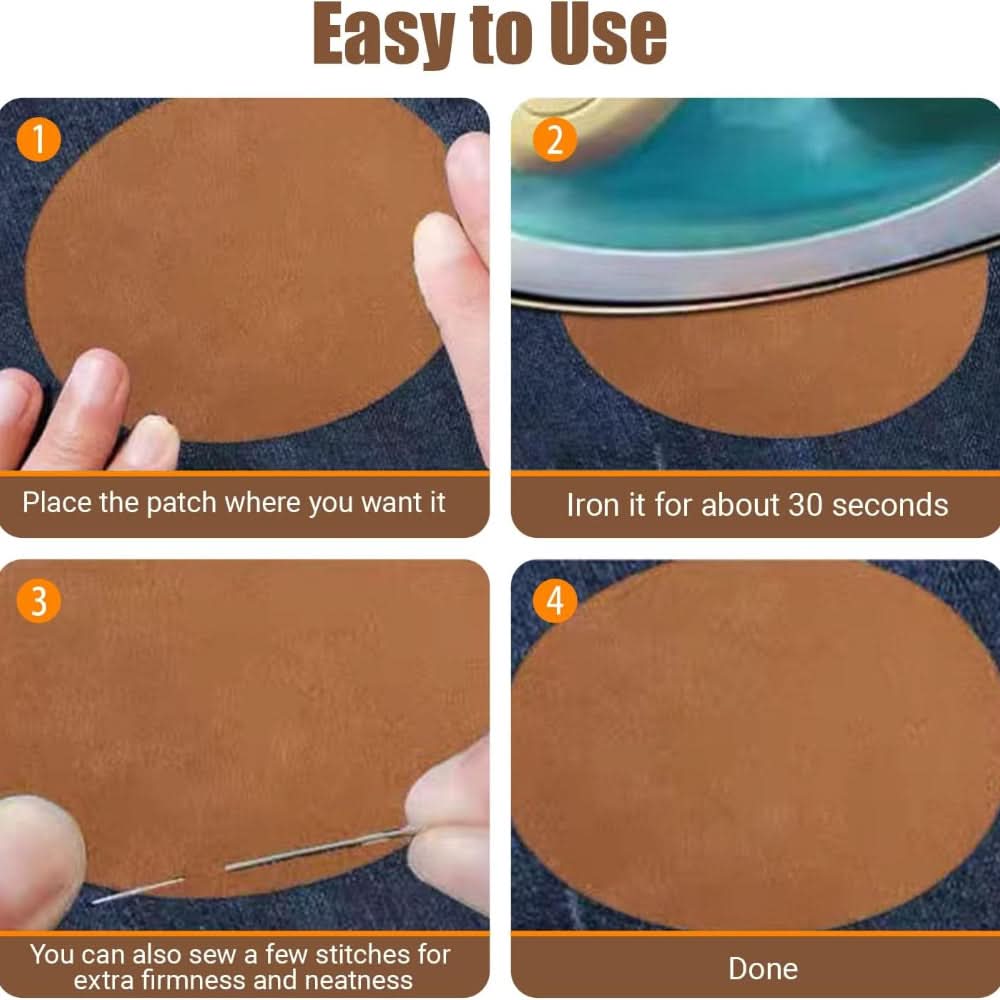 Easy to Use

1

Place the patch where you want it

2

Iron it for about 30 seconds

3

You can also sew a few stitches for extra firmness and neatness

4

Done