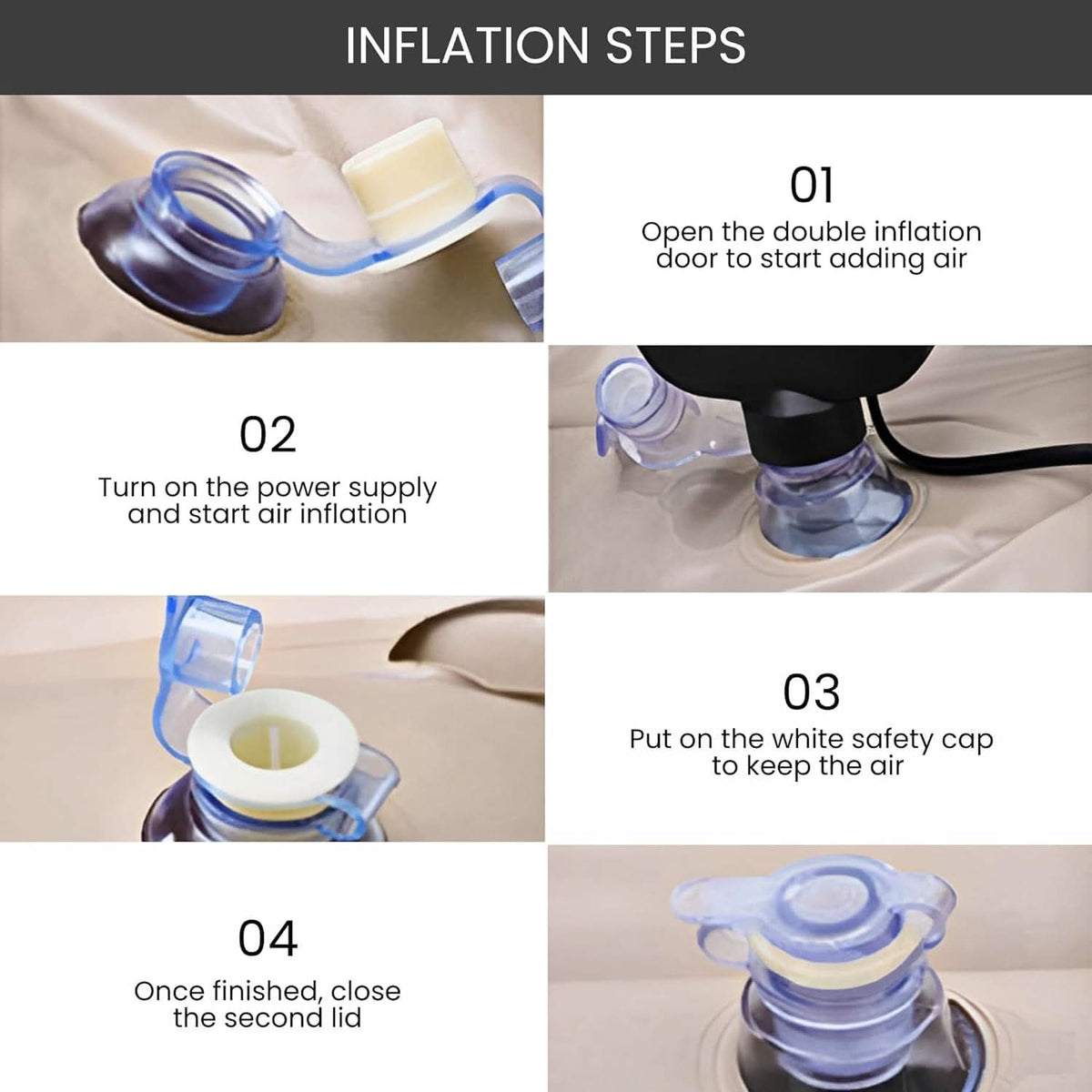 INFLATION STEPS

01

Open the double inflation door to start adding air

02

Turn on the power supply and start air inflation

03

Put on the white safety cap to keep the air

04

Once finished, close the second lid