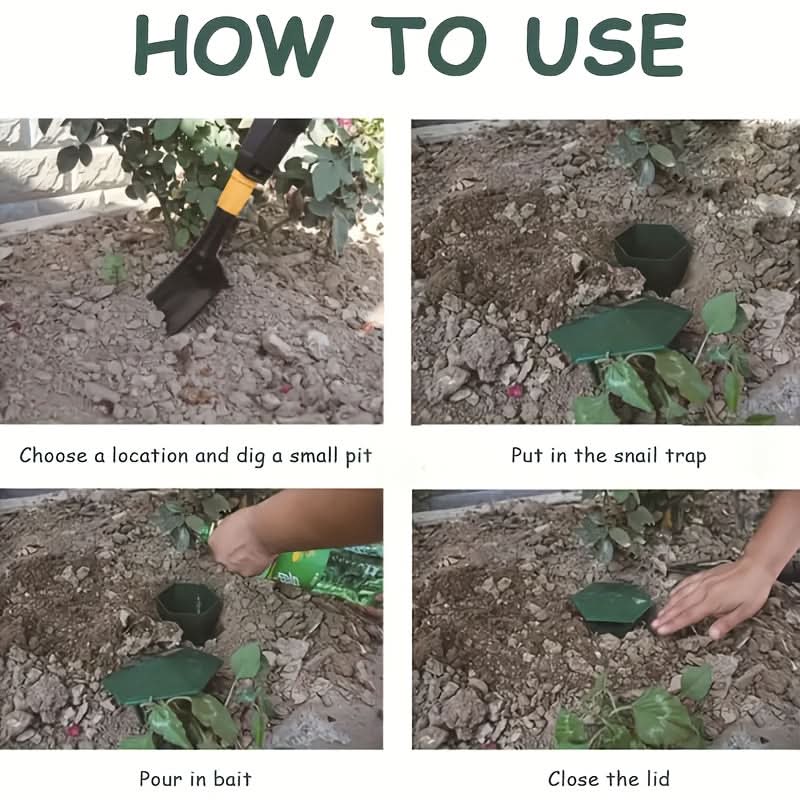 HOW TO USE

Choose a location and dig a small pit

Put in the snail trap

Pour in bait

Close the lid