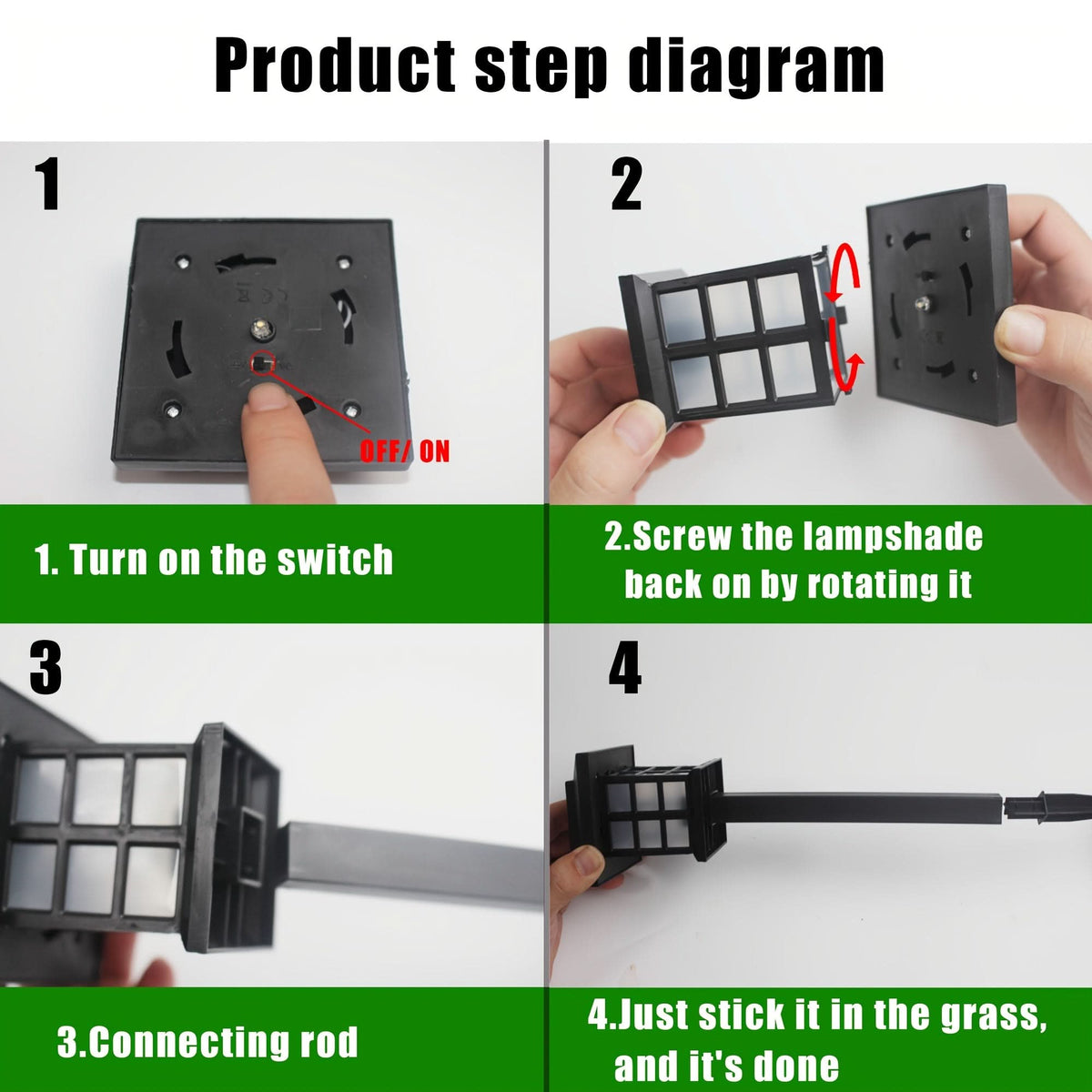 Product step diagram

1

OFF/ ON

1. Turn on the switch

2

2.Screw the lampshade back on by rotating it

3

3.Connecting rod

4

4.Just stick it in the grass, and it's done