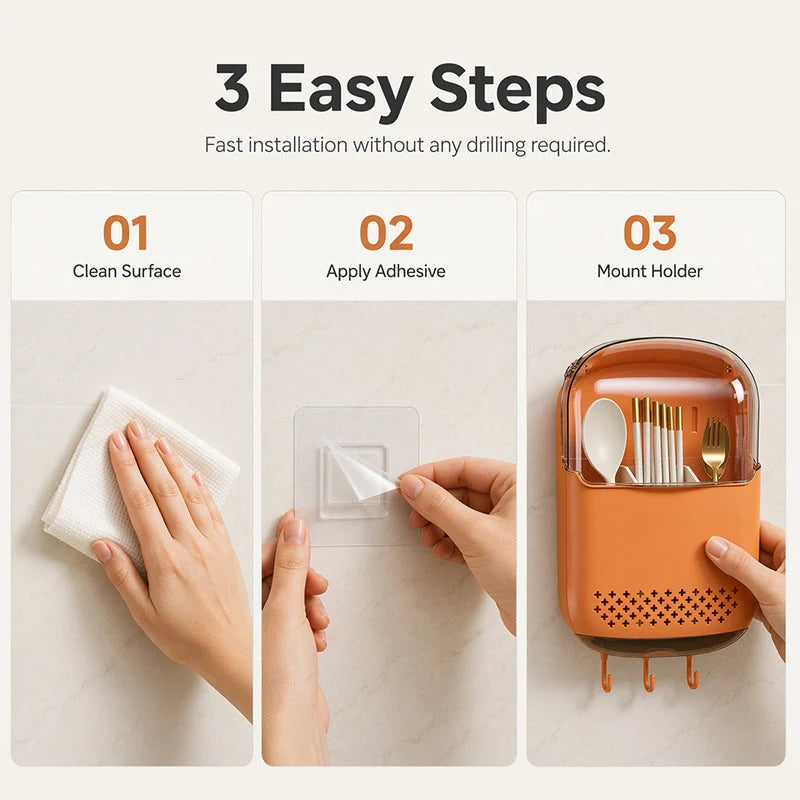 3 Easy Steps

Fast installation without any drilling required.

01
Clean Surface

02
Apply Adhesive

03
Mount Holder