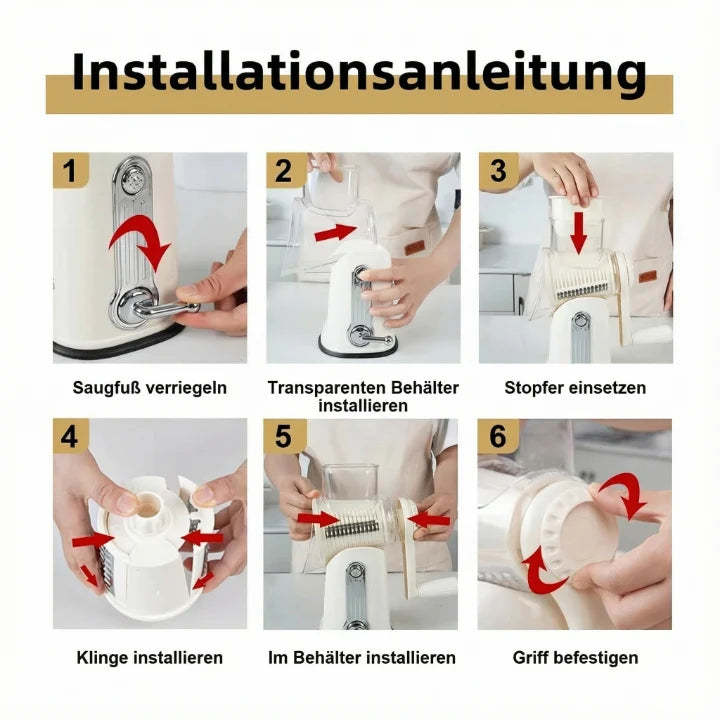 Installationsanleitung

1

Saugfuß verriegeln

2

Transparenten Behälter installieren

3

Stopfer einsetzen

4

Klinge installieren

5

Im Behälter installieren

6

Griff befestigen