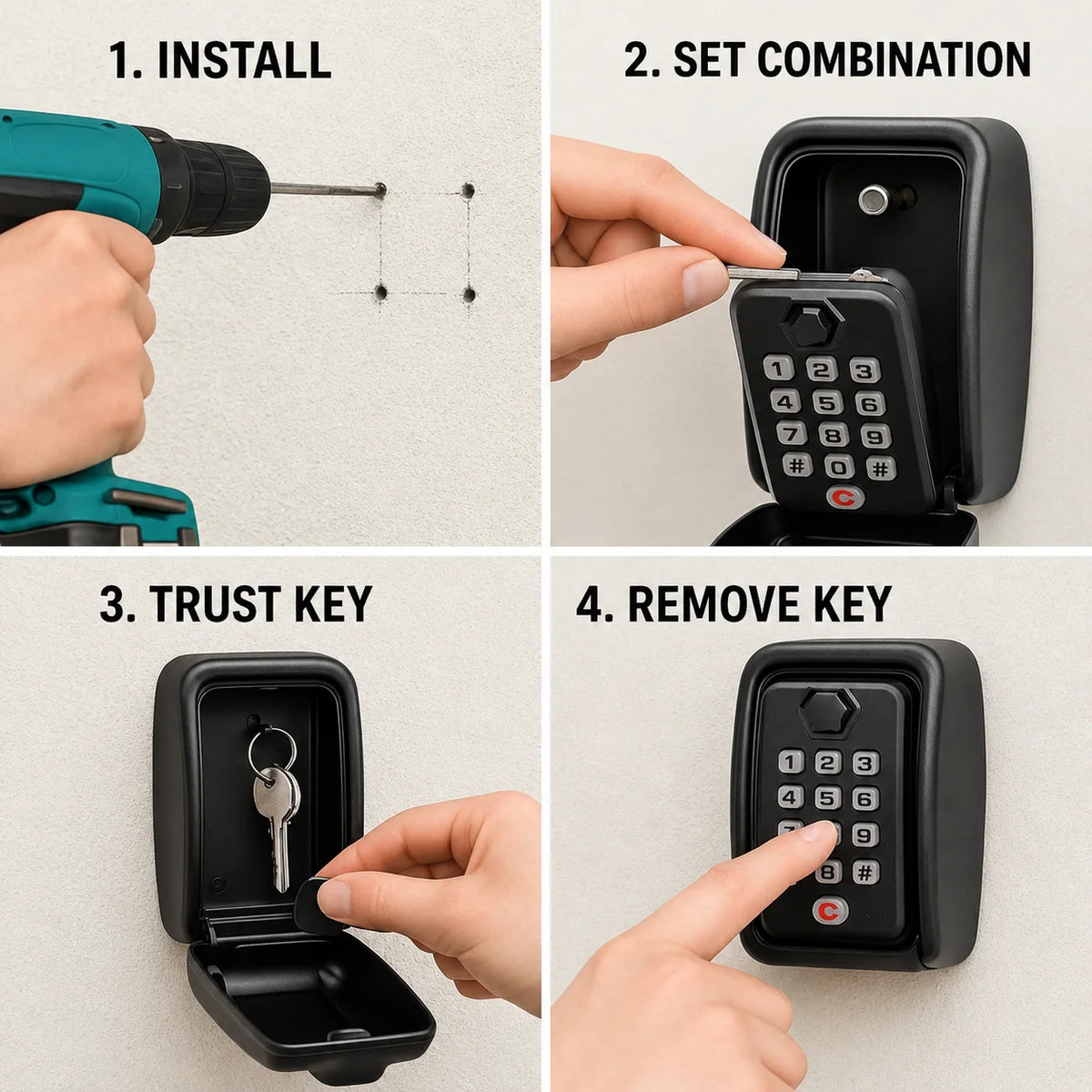 1. INSTALL

2. SET COMBINATION

1 2 3
4 5 6
7 8 9
# 0 #
C

3. TRUST KEY

4. REMOVE KEY

1 2 3
4 5 6
9
8 #
C