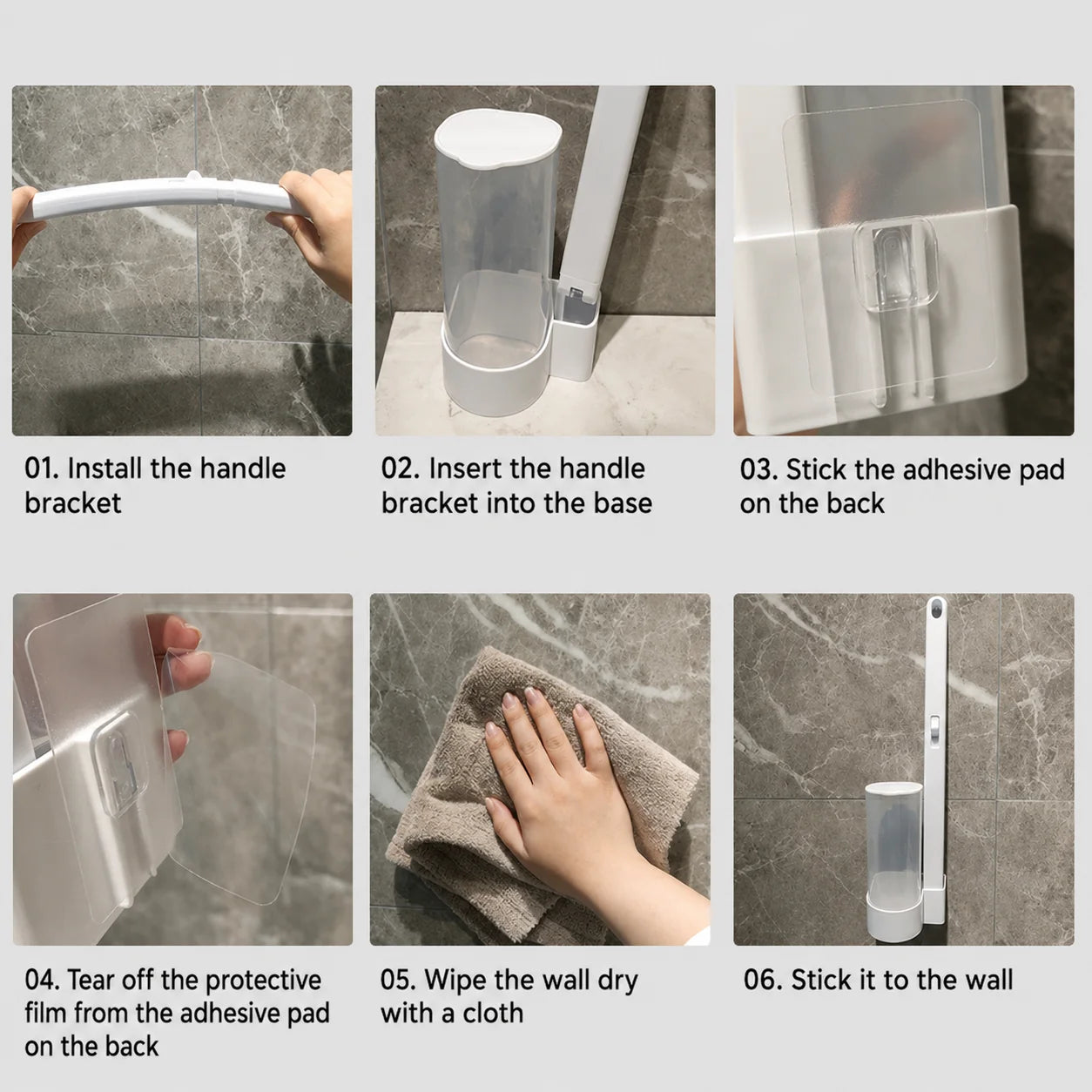 01. Install the handle bracket

02. Insert the handle bracket into the base

03. Stick the adhesive pad on the back

04. Tear off the protective film from the adhesive pad on the back

05. Wipe the wall dry with a cloth

06. Stick it to the wall