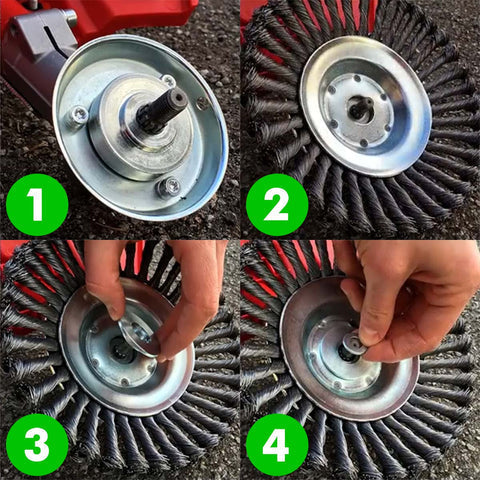 1

2

3

4