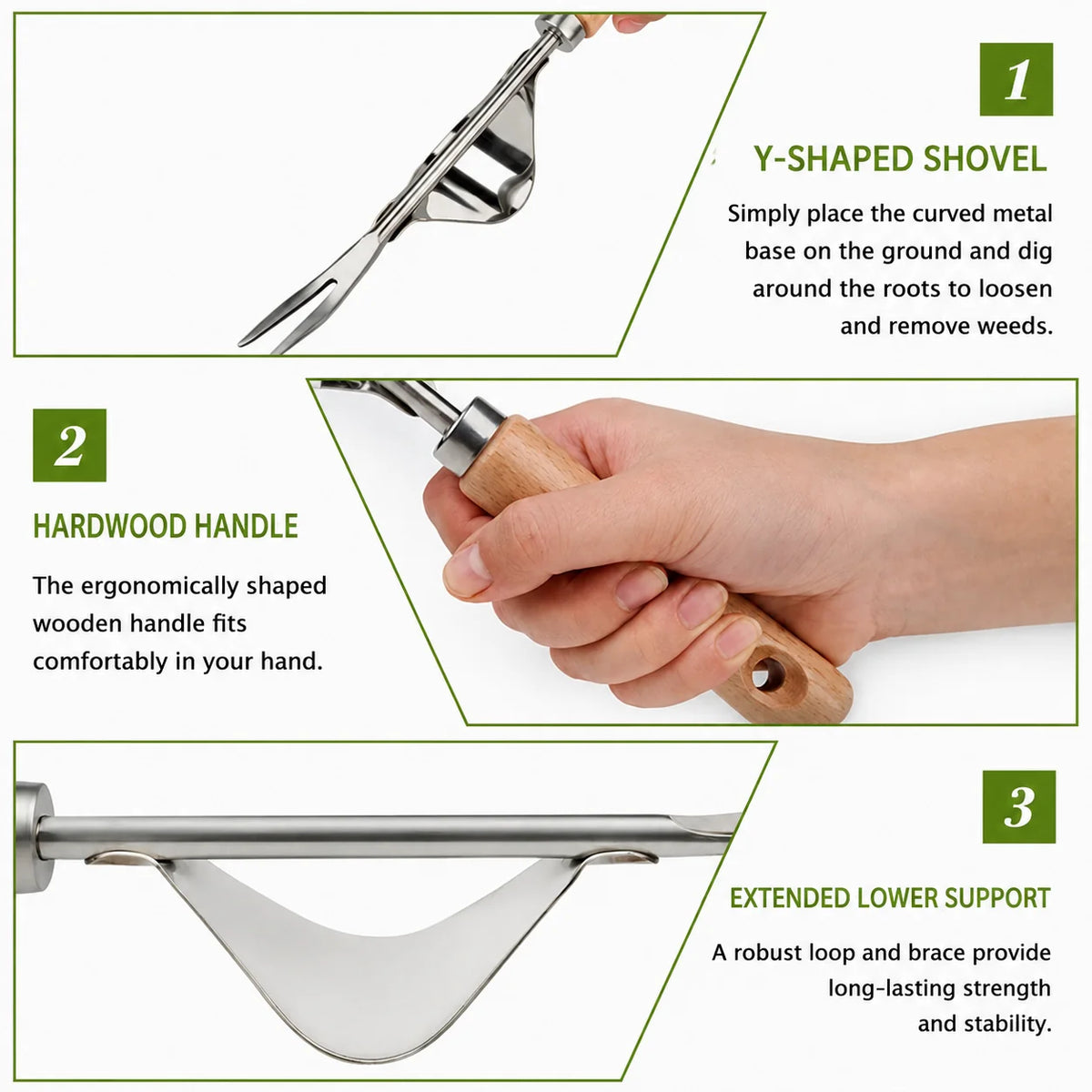 1

Y-SHAPED SHOVEL

Simply place the curved metal base on the ground and dig around the roots to loosen and remove weeds.

2

HARDWOOD HANDLE

The ergonomically shaped wooden handle fits comfortably in your hand.

3

EXTENDED LOWER SUPPORT

A robust loop and brace provide long-lasting strength and stability.