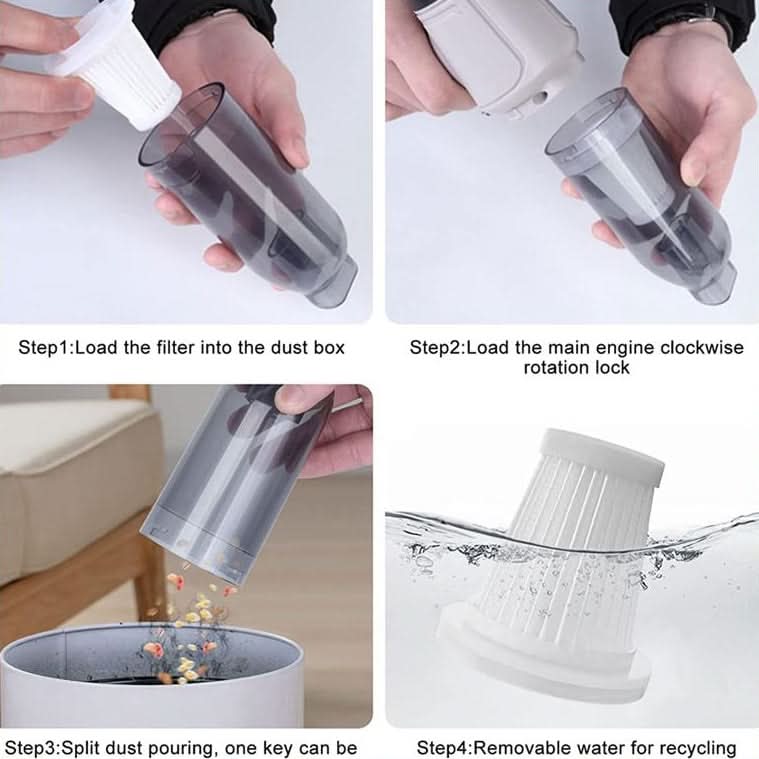 Step1:Load the filter into the dust box

Step2:Load the main engine clockwise rotation lock

Step3:Split dust pouring, one key can be

Step4:Removable water for recycling