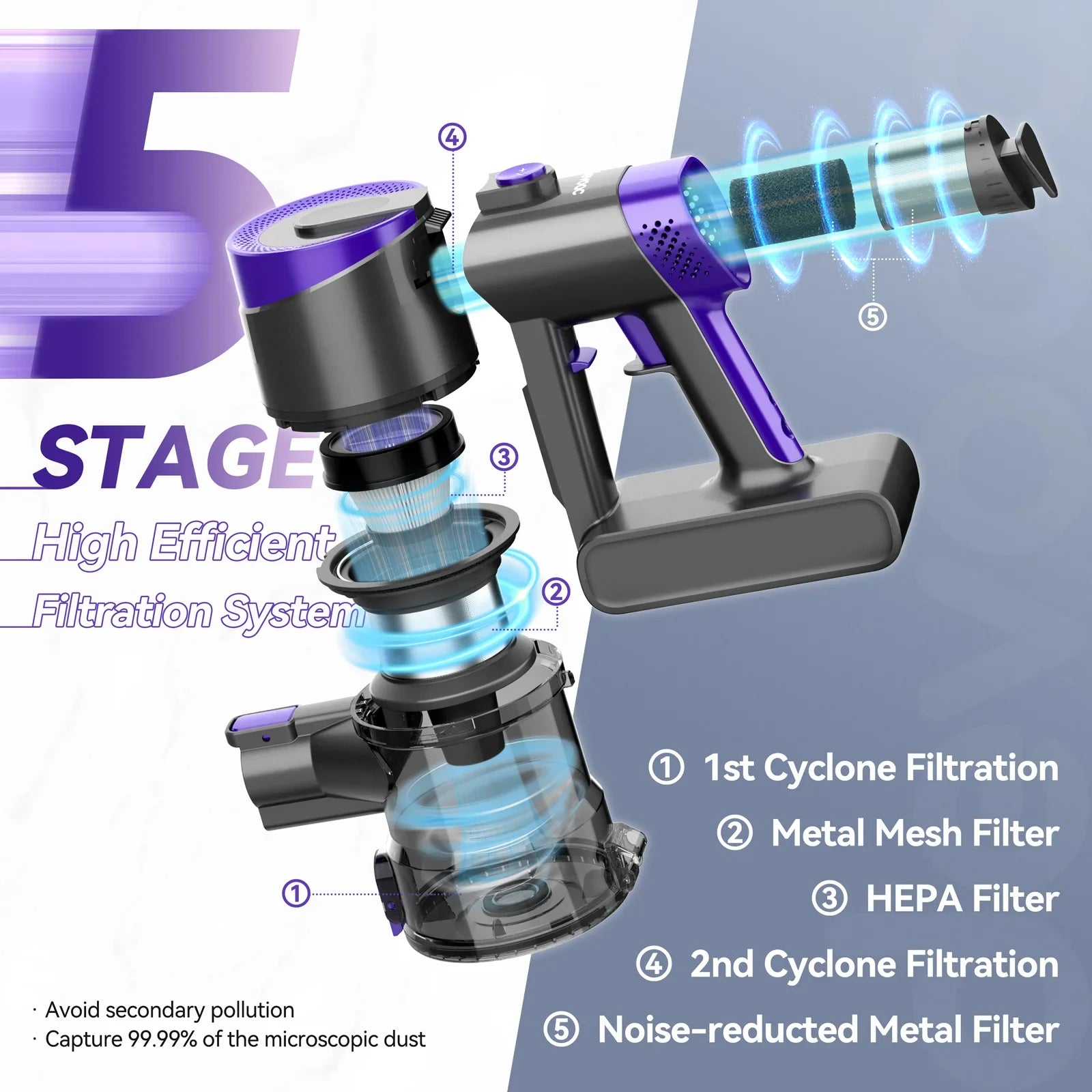 5

STAGE

High Efficient

Filtration System

④

⑤

③

②

①

① 1st Cyclone Filtration

② Metal Mesh Filter

③ HEPA Filter

④ 2nd Cyclone Filtration

⑤ Noise-reducted Metal Filter

· Avoid secondary pollution
· Capture 99.99% of the microscopic dust