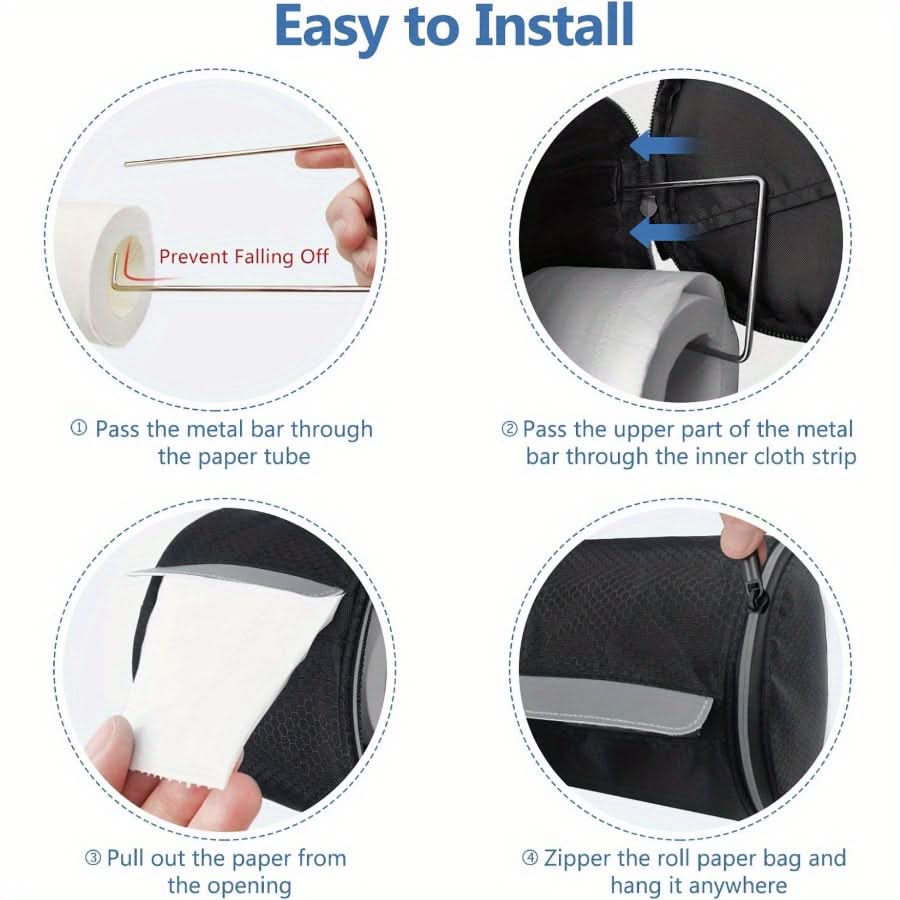 Easy to Install

Prevent Falling Off

① Pass the metal bar through the paper tube

② Pass the upper part of the metal bar through the inner cloth strip

③ Pull out the paper from the opening

④ Zipper the roll paper bag and hang it anywhere